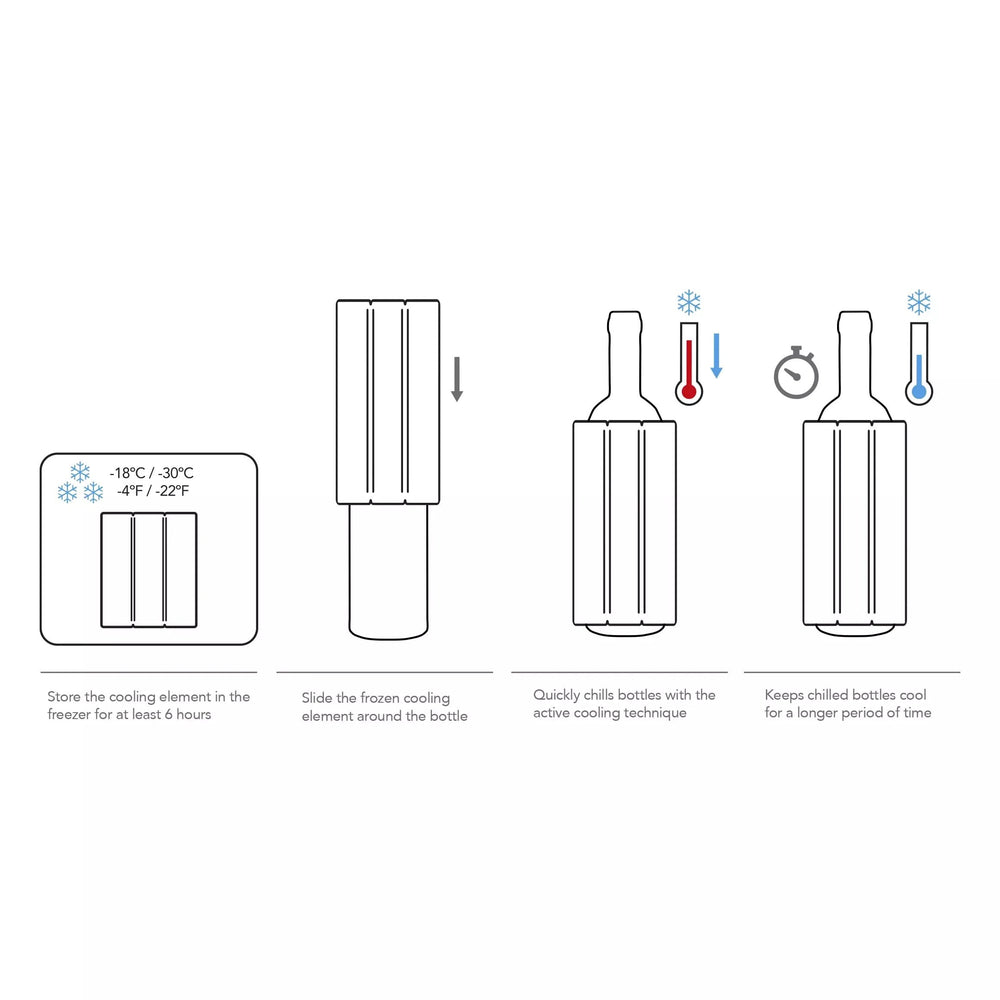 -18°C / -30°C
-4°F / -22°F

Store the cooling element in the freezer for at least 6 hours

Slide the frozen cooling element around the bottle

Quickly chills bottles with the active cooling technique

Keeps chilled bottles cool for a longer period of time